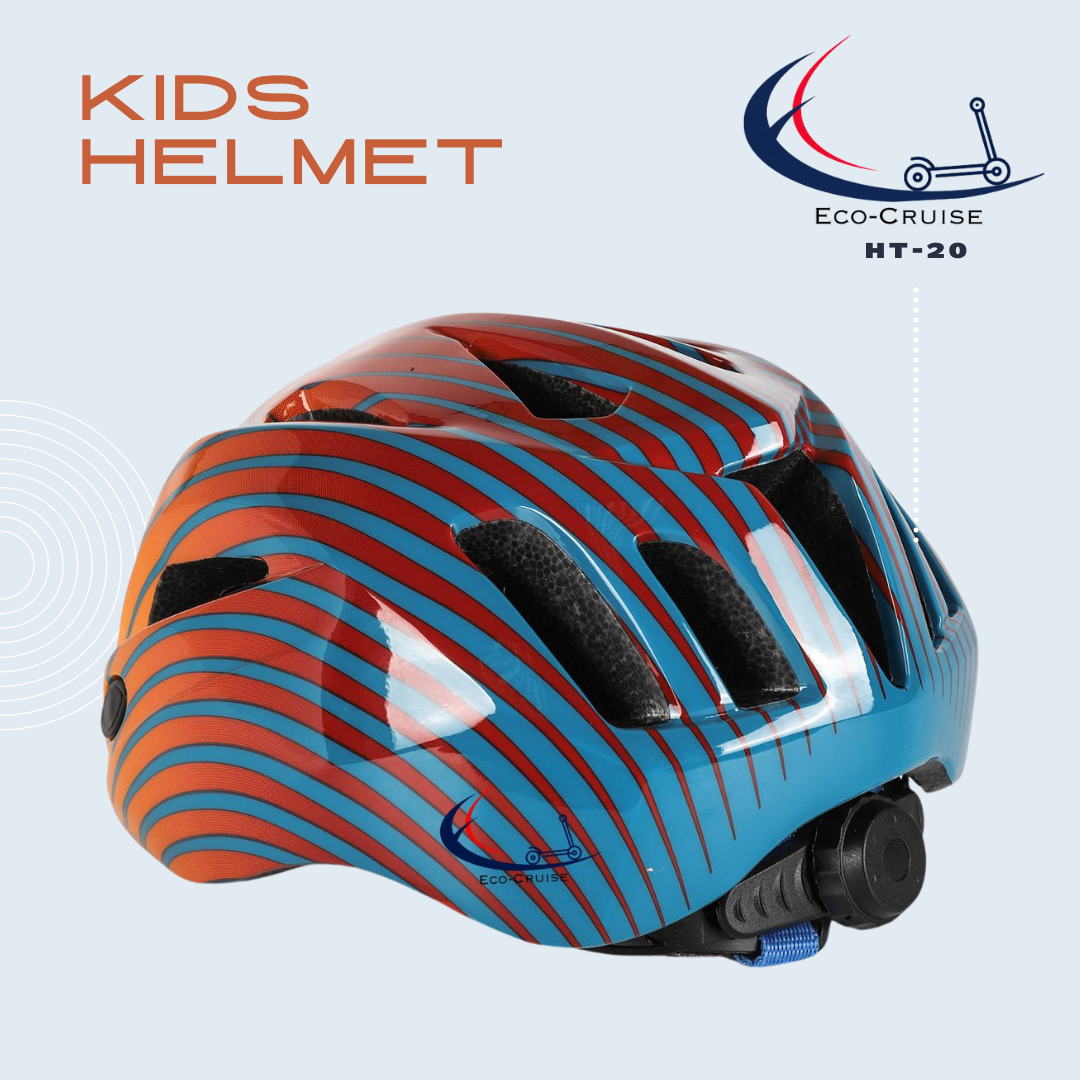 KIDS
HELMET

ECO-CRUISE
HT-20

ECO-CRUISE