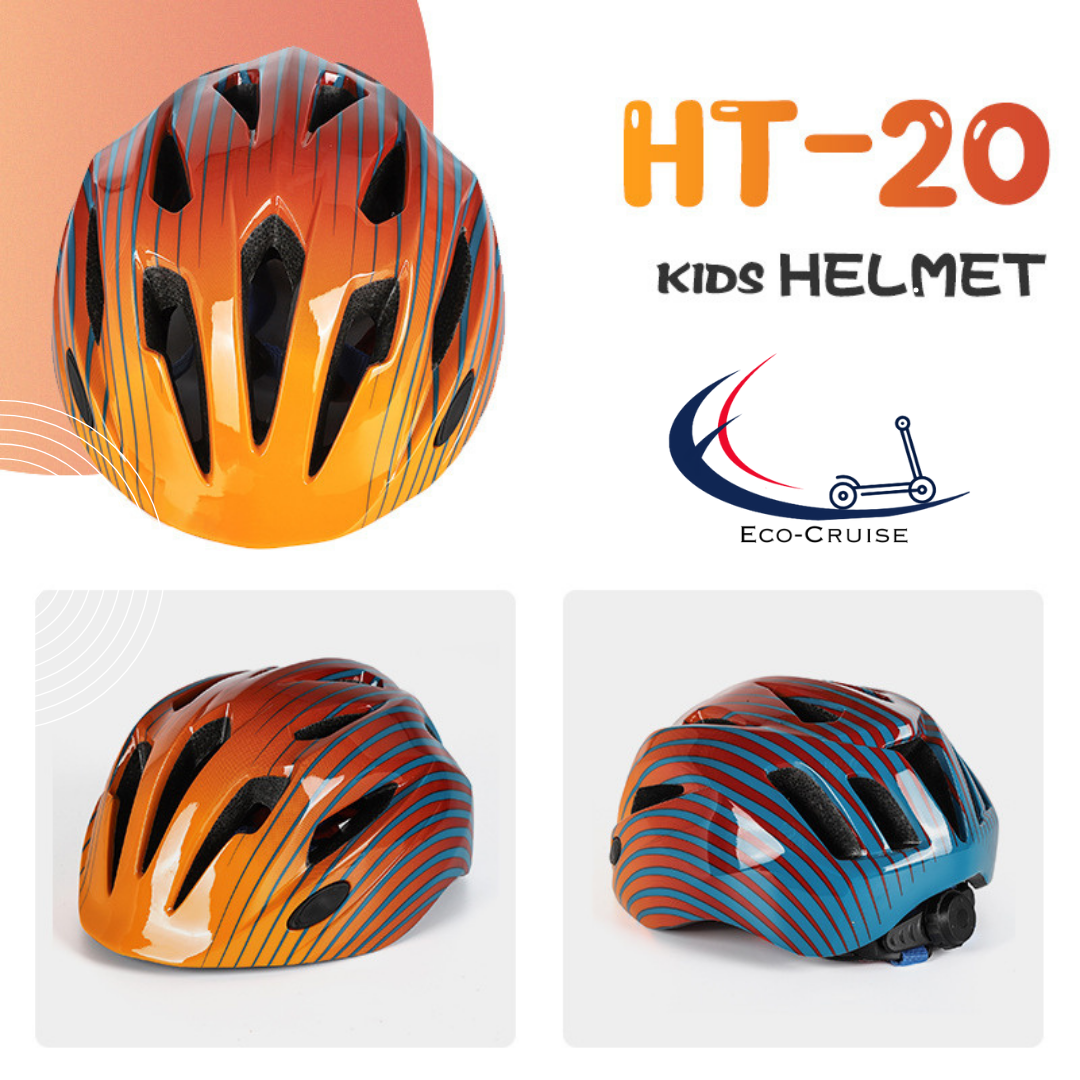 HT-20

KIDS HELMET

ECO-CRUISE