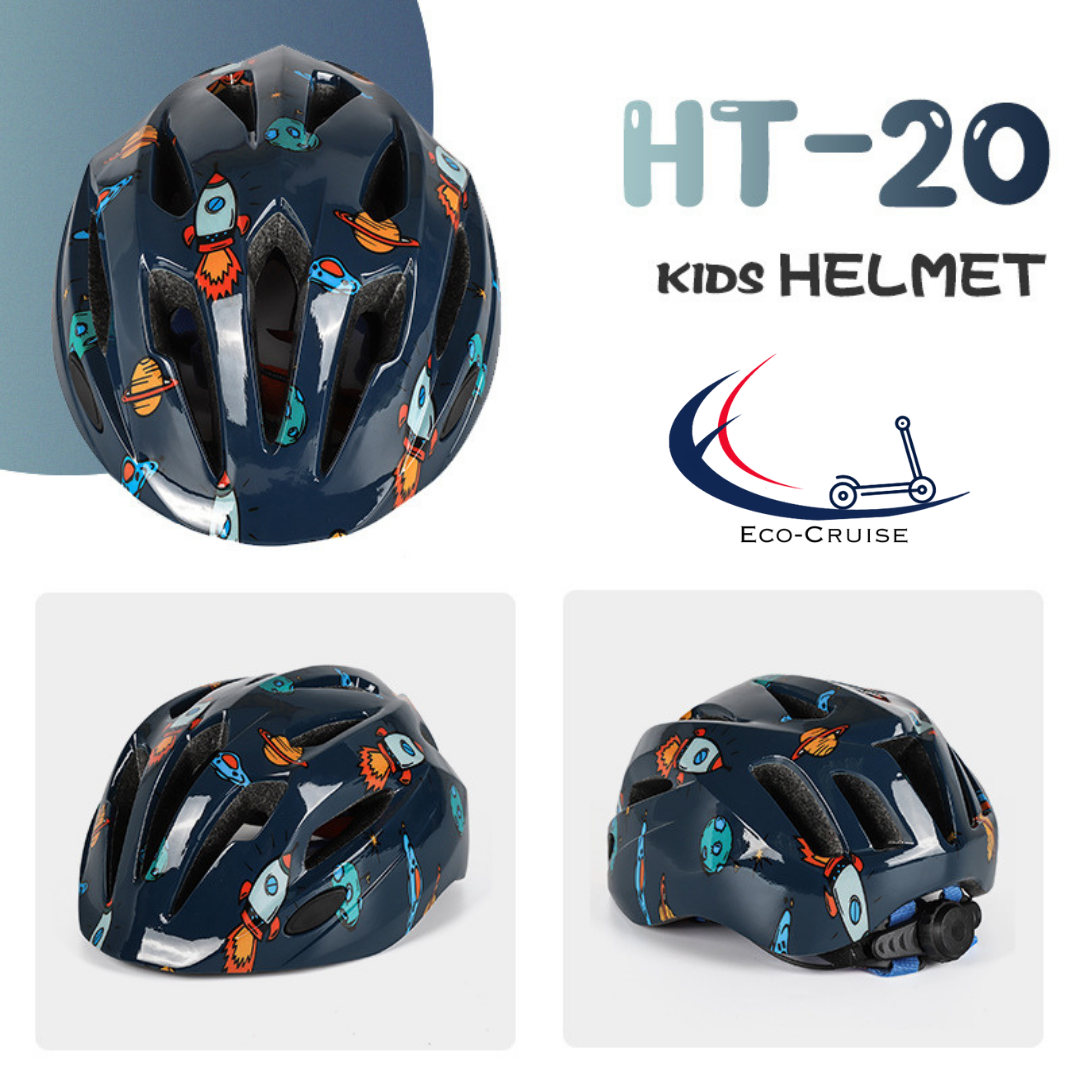 HT-20

KIDS HELMET

ECO-CRUISE