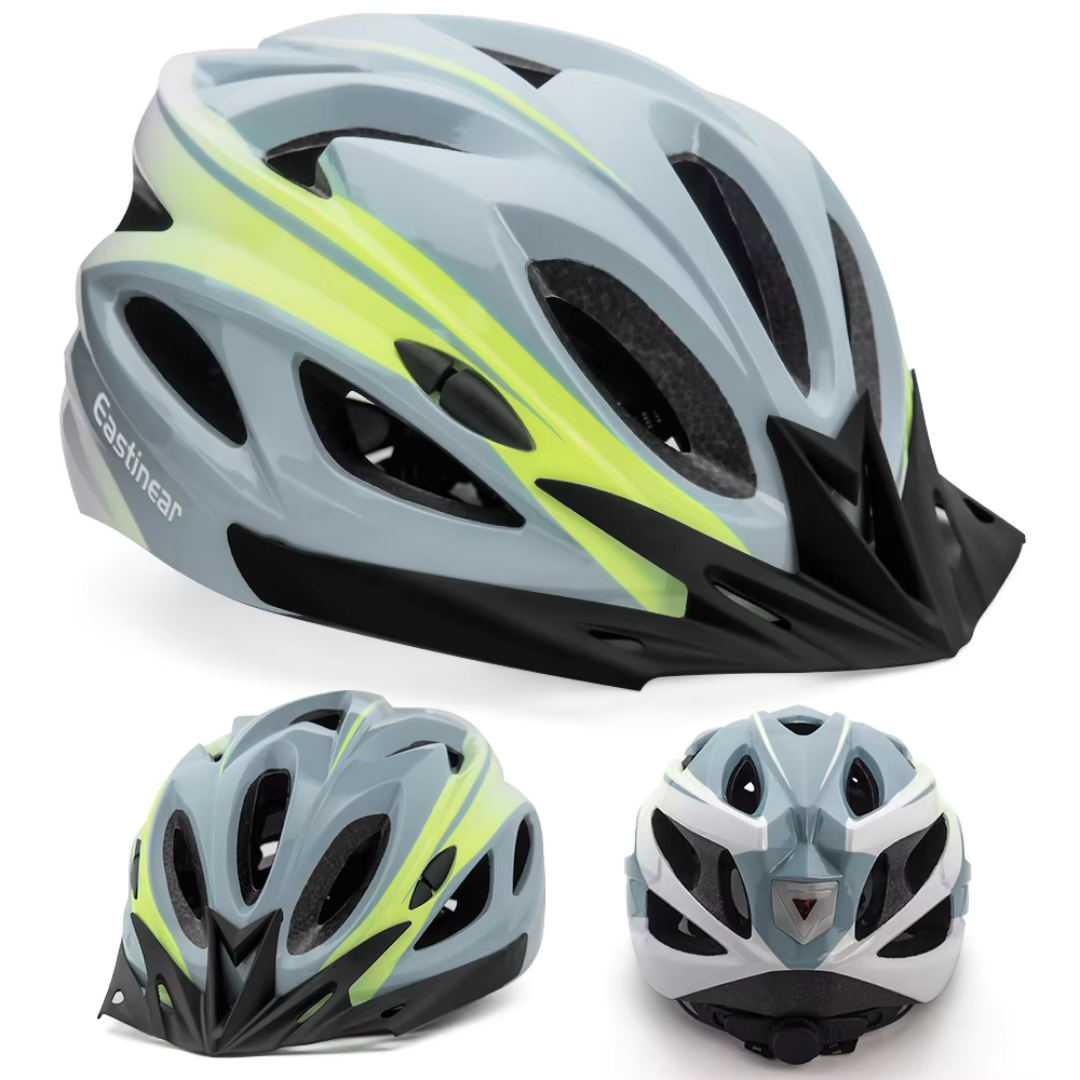 Eastinear